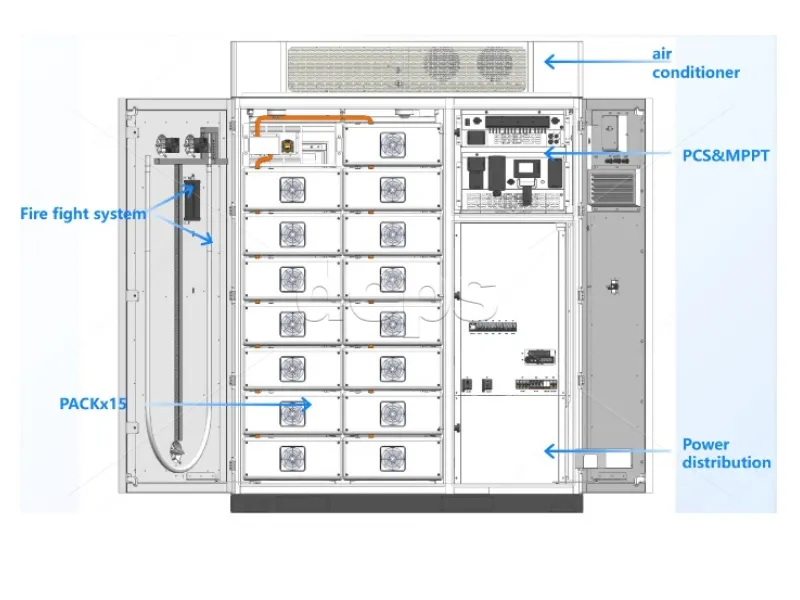 air conditioner

PCS&MPPT

Fire fight system

PACKx15

Power distribution